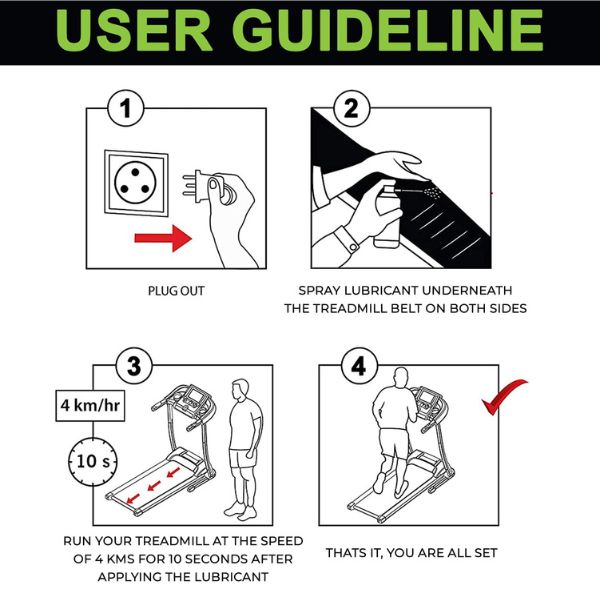 USER GUIDELINE

1

PLUG OUT

2

SPRAY LUBRICANT UNDERNEATH THE TREADMILL BELT ON BOTH SIDES

3

4 km/hr

10 s

RUN YOUR TREADMILL AT THE SPEED OF 4 KMS FOR 10 SECONDS AFTER APPLYING THE LUBRICANT

4

THATS IT, YOU ARE ALL SET